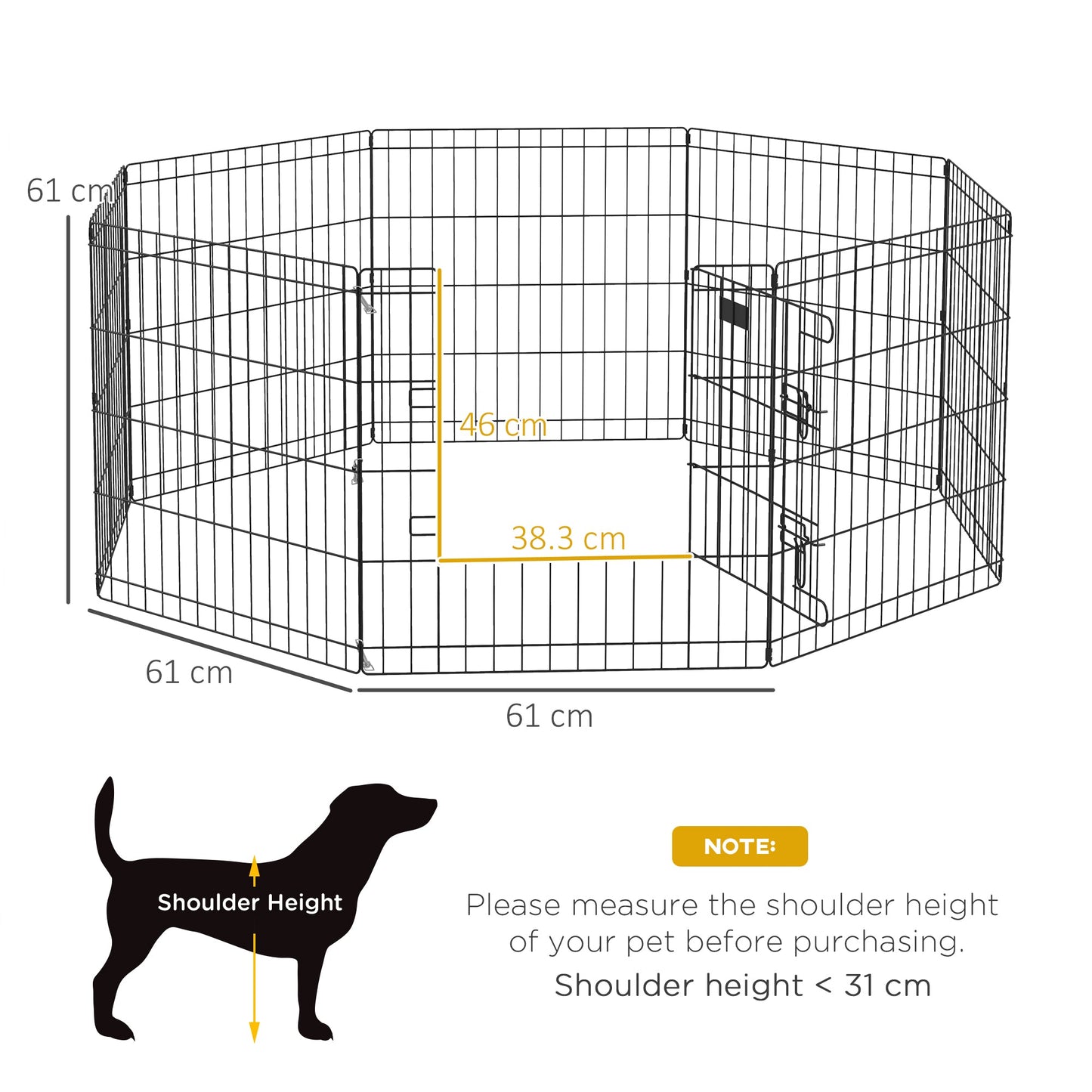 61 cm

46 cm

38.3 cm

61 cm

61 cm

Shoulder Height

NOTE:

Please measure the shoulder height of your pet before purchasing.

Shoulder height < 31 cm